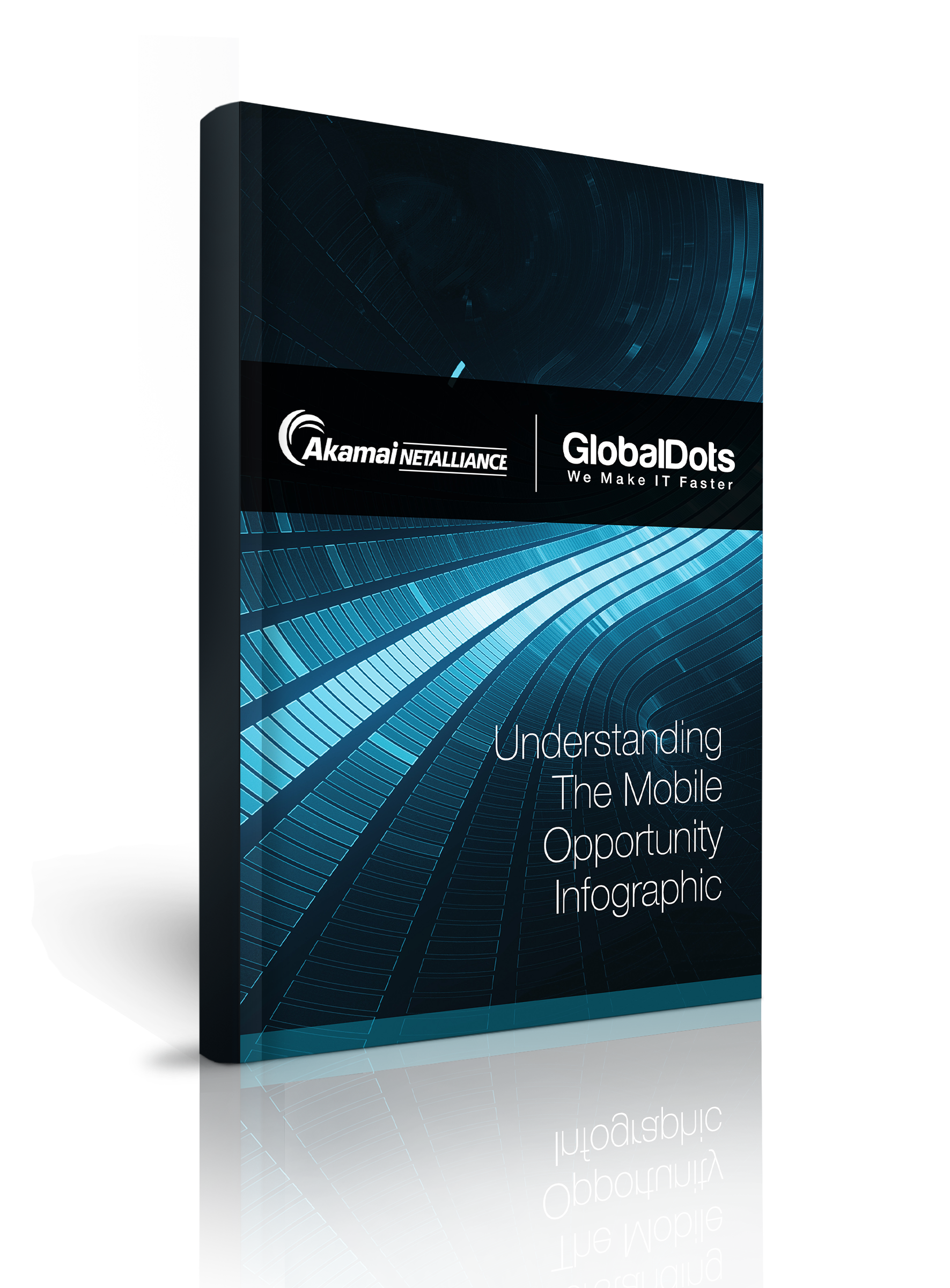 Akamai NETALLIANCE

GlobalDots
We Make IT Faster

Understanding The Mobile Opportunity Infographic