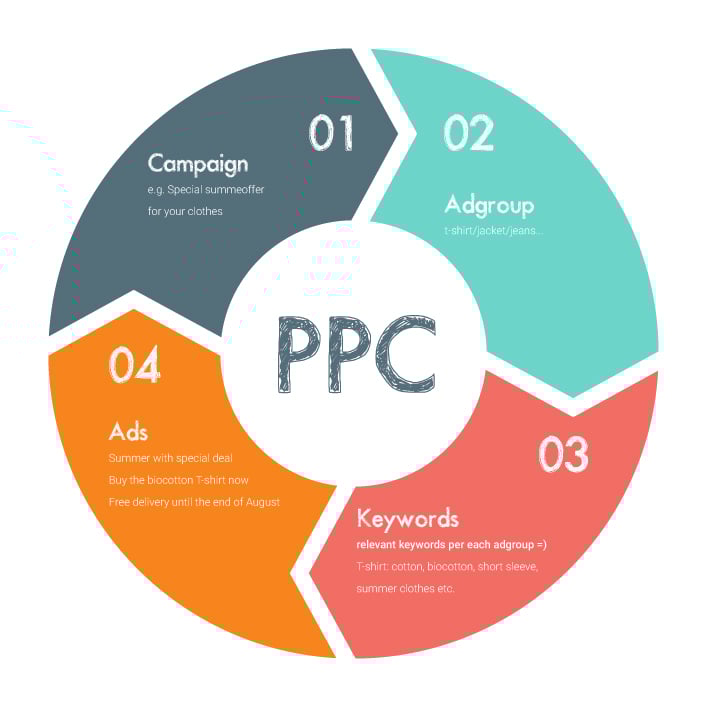 01

Campaign

e.g. Special summeoffer for your clothes

02

Adgroup

t-shirt/jacket/jeans...

PPC

03

Keywords

relevant keywords per each adgroup =)

T-shirt: cotton, biocotton, short sleeve, summer clothes etc.

04

Ads

Summer with special deal

Buy the biocotton T-shirt now

Free delivery until the end of August