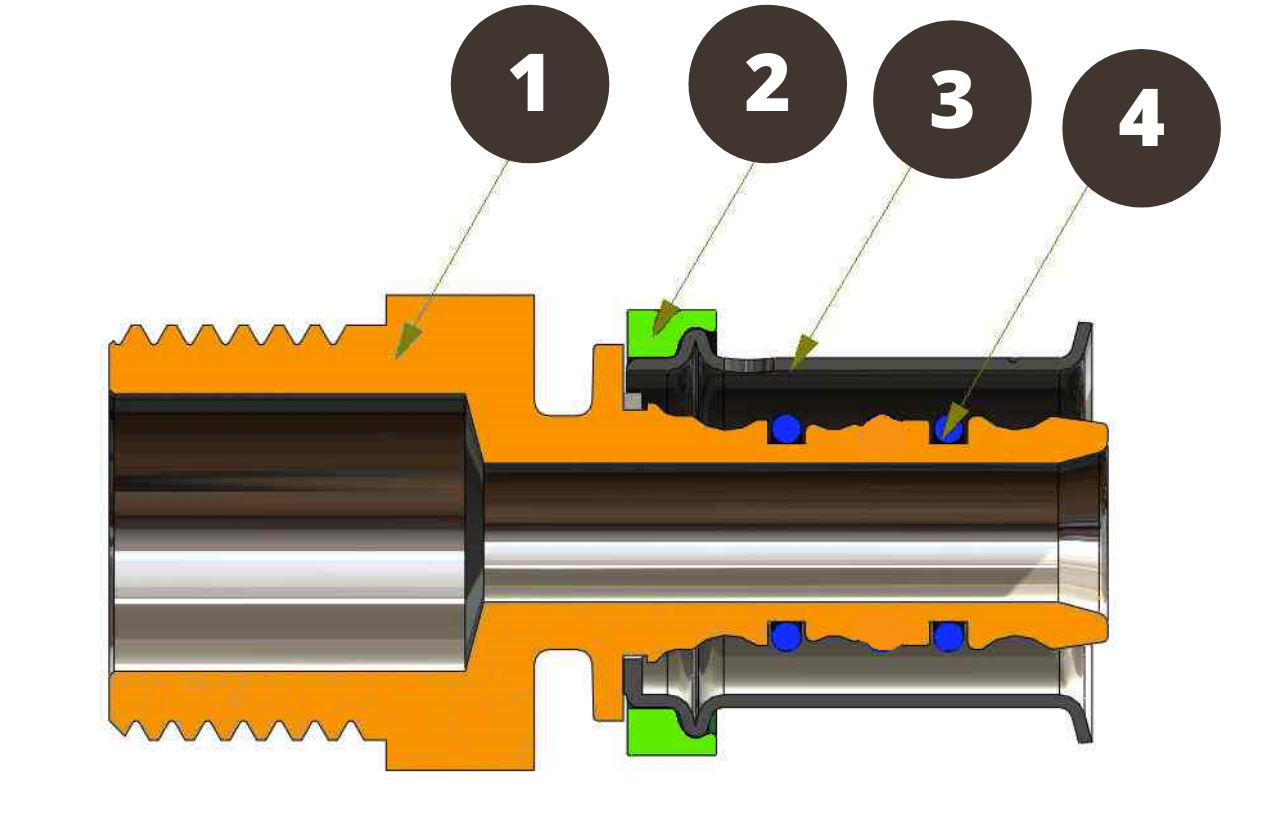 1
2
3
4