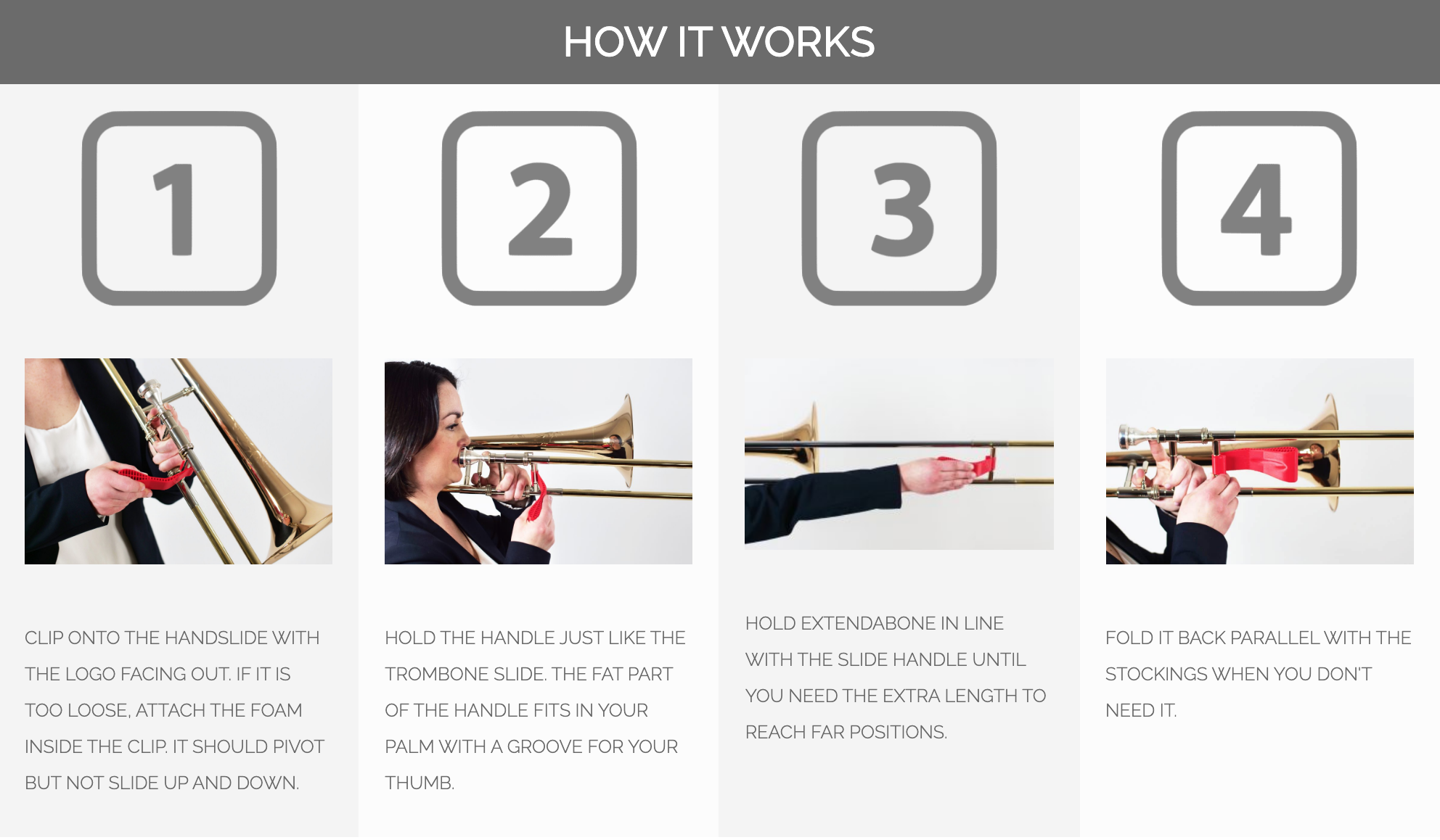 HOW IT WORKS

1

CLIP ONTO THE HANDSLIDE WITH THE LOGO FACING OUT. IF IT IS TOO LOOSE, ATTACH THE FOAM INSIDE THE CLIP. IT SHOULD PIVOT BUT NOT SLIDE UP AND DOWN.

2

HOLD THE HANDLE JUST LIKE THE TROMBONE SLIDE. THE FAT PART OF THE HANDLE FITS IN YOUR PALM WITH A GROOVE FOR YOUR THUMB.

3

HOLD EXTENDABONE IN LINE WITH THE SLIDE HANDLE UNTIL YOU NEED THE EXTRA LENGTH TO REACH FAR POSITIONS.

4

FOLD IT BACK PARALLEL WITH THE STOCKINGS WHEN YOU DON'T NEED IT.