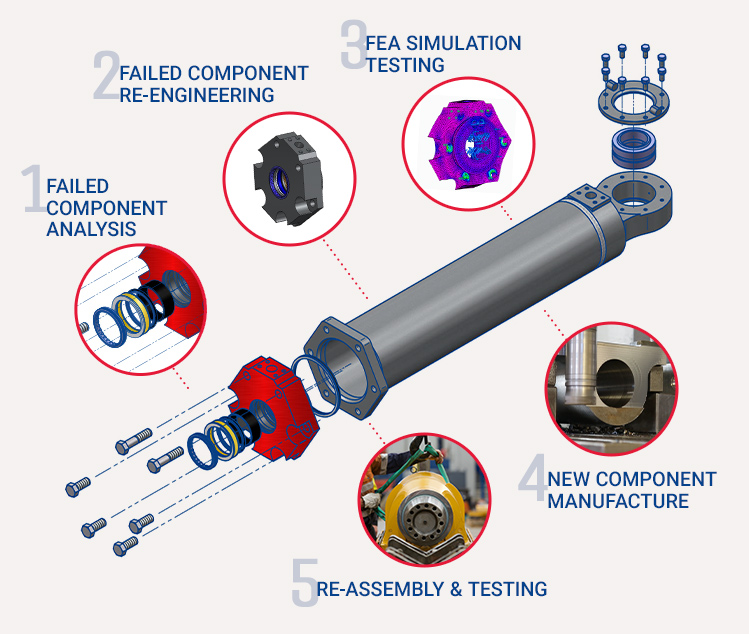 1 FAILED COMPONENT ANALYSIS

2 FAILED COMPONENT RE-ENGINEERING

3 FEA SIMULATION TESTING

4 NEW COMPONENT MANUFACTURE

5 RE-ASSEMBLY & TESTING