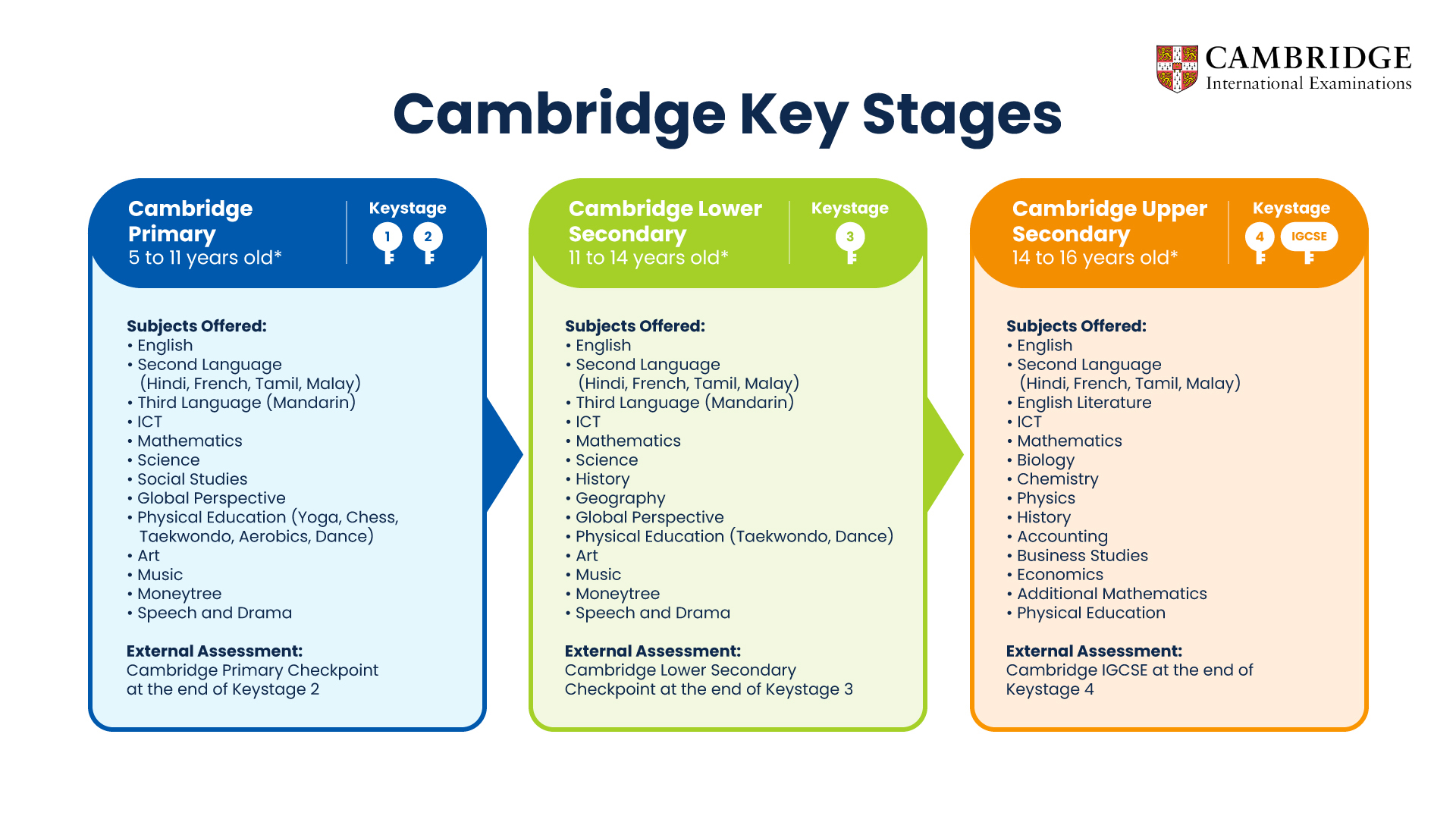 CAMBRIDGE
International Examinations

Cambridge Key Stages

Cambridge Primary
5 to 11 years old*

Keystage
1 2

Subjects Offered:
• English
• Second Language (Hindi, French, Tamil, Malay)
• Third Language (Mandarin)
• ICT
• Mathematics
• Science
• Social Studies
• Global Perspective
• Physical Education (Yoga, Chess, Taekwondo, Aerobics, Dance)
• Art
• Music
• Moneytree
• Speech and Drama

External Assessment:
Cambridge Primary Checkpoint at the end of Keystage 2

Cambridge Lower Secondary
11 to 14 years old*

Keystage
3

Subjects Offered:
• English
• Second Language (Hindi, French, Tamil, Malay)
• Third Language (Mandarin)
• ICT
• Mathematics
• Science
• History
• Geography
• Global Perspective
• Physical Education (Taekwondo, Dance)
• Art
• Music
• Moneytree
• Speech and Drama

External Assessment:
Cambridge Lower Secondary Checkpoint at the end of Keystage 3

Cambridge Upper Secondary
14 to 16 years old*

Keystage
4 IGCSE

Subjects Offered:
• English
• Second Language (Hindi, French, Tamil, Malay)
• English Literature
• ICT
• Mathematics
• Biology
• Chemistry
• Physics
• History
• Accounting
• Business Studies
• Economics
• Additional Mathematics
• Physical Education

External Assessment:
Cambridge IGCSE at the end of Keystage 4