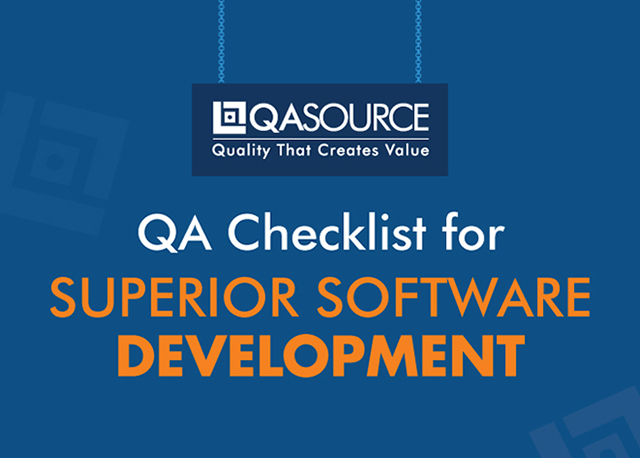 QASOURCE
Quality That Creates Value

QA Checklist for
SUPERIOR SOFTWARE
DEVELOPMENT