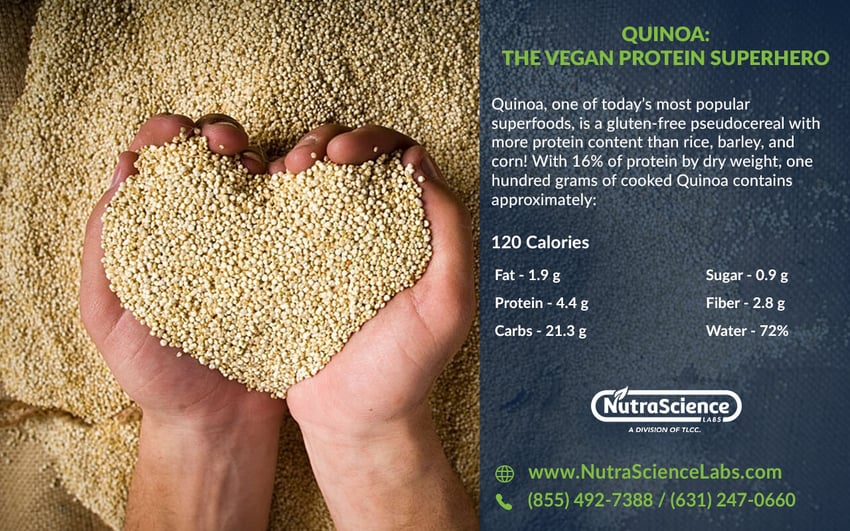 QUINOA:
THE VEGAN PROTEIN SUPERHERO

Quinoa, one of today's most popular superfoods, is a gluten-free pseudocereal with more protein content than rice, barley, and corn! With 16% of protein by dry weight, one hundred grams of cooked Quinoa contains approximately:

120 Calories

Fat - 1.9 g
Protein - 4.4 g
Carbs - 21.3 g

Sugar - 0.9 g
Fiber - 2.8 g
Water - 72%

NutraScience LABS
A DIVISION OF TLCC.

www.NutraScienceLabs.com
(855) 492-7388 / (631) 247-0660